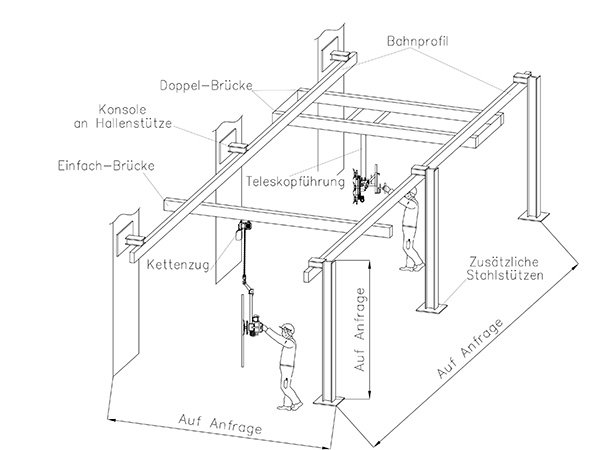 Bahnprofil

Doppel-Brücke

Konsole
an Hallenstütze

Einfach-Brücke

Teleskopführung

Kettenzug

Zusätzliche
Stahlstützen

Auf Anfrage

Auf Anfrage

Auf Anfrage